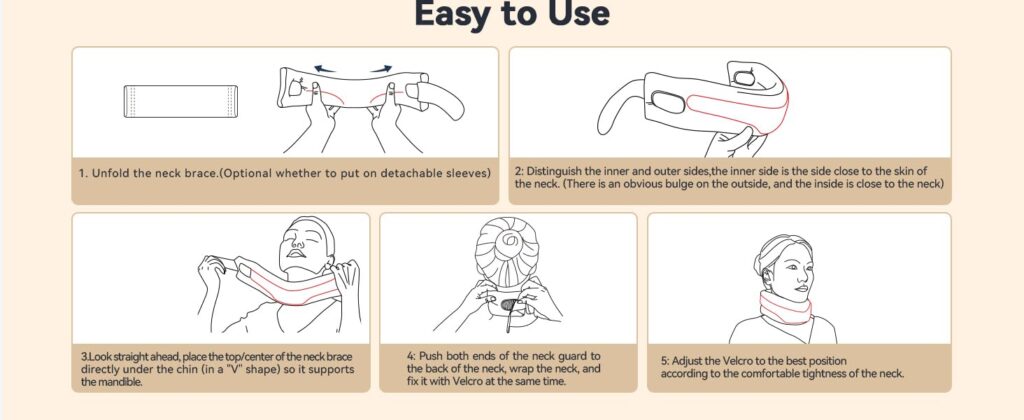 Easy to Use

1. Unfold the neck brace.(Optional whether to put on detachable sleeves)

2: Distinguish the inner and outer sides,the inner side is the side close to the skin of the neck. (There is an obvious bulge on the outside, and the inside is close to the neck)

3.Look straight ahead, place the top/center of the neck brace directly under the chin (in a "V" shape) so it supports the mandible.

4: Push both ends of the neck guard to the back of the neck, wrap the neck, and fix it with Velcro at the same time.

5: Adjust the Velcro to the best position according to the comfortable tightness of the neck.